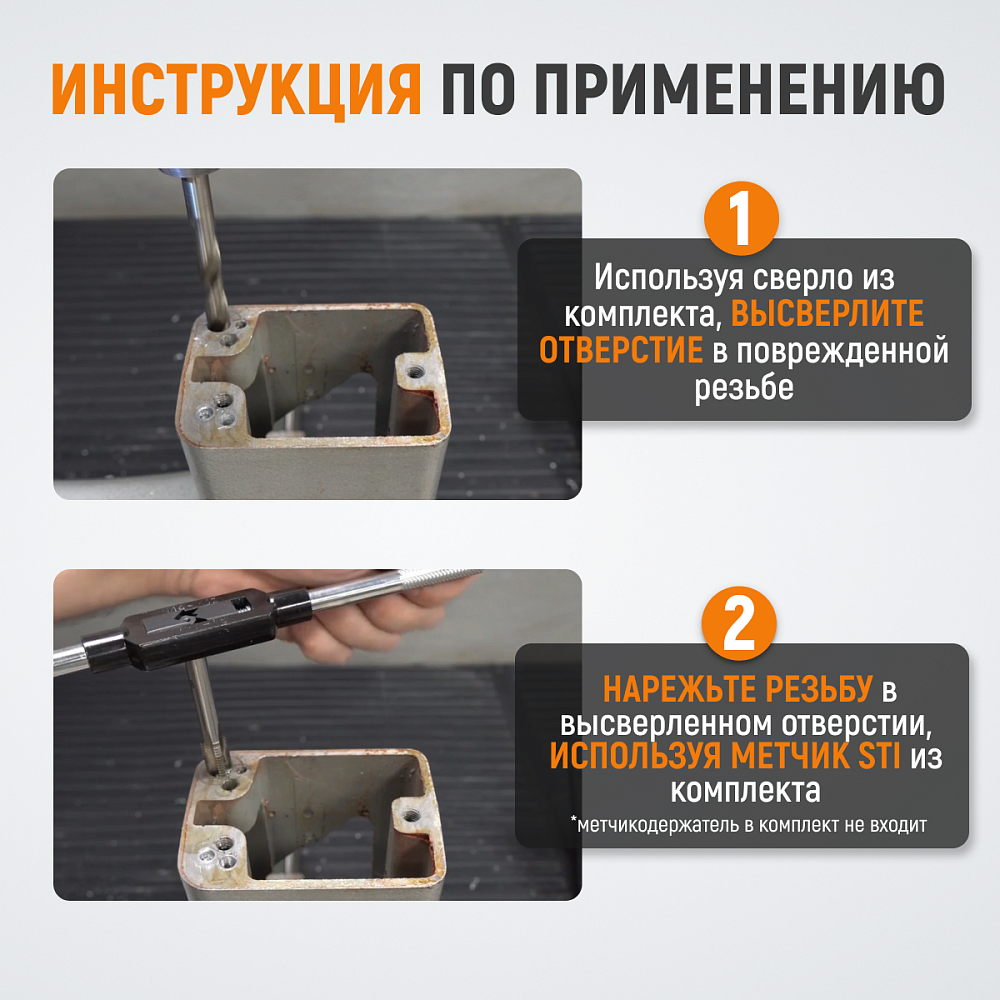 ИНСТРУКЦИЯ ПО ПРИМЕНЕНИЮ

1

Используя сверло из комплекта, ВЫСВЕРЛИТЕ ОТВЕРСТИЕ в поврежденной резьбе

2

НАРЕЖЬТЕ РЕЗЬБУ в высверленном отверстии, ИСПОЛЬЗУЯ МЕТЧИК STI из комплекта

*метчикодержатель в комплект не входит