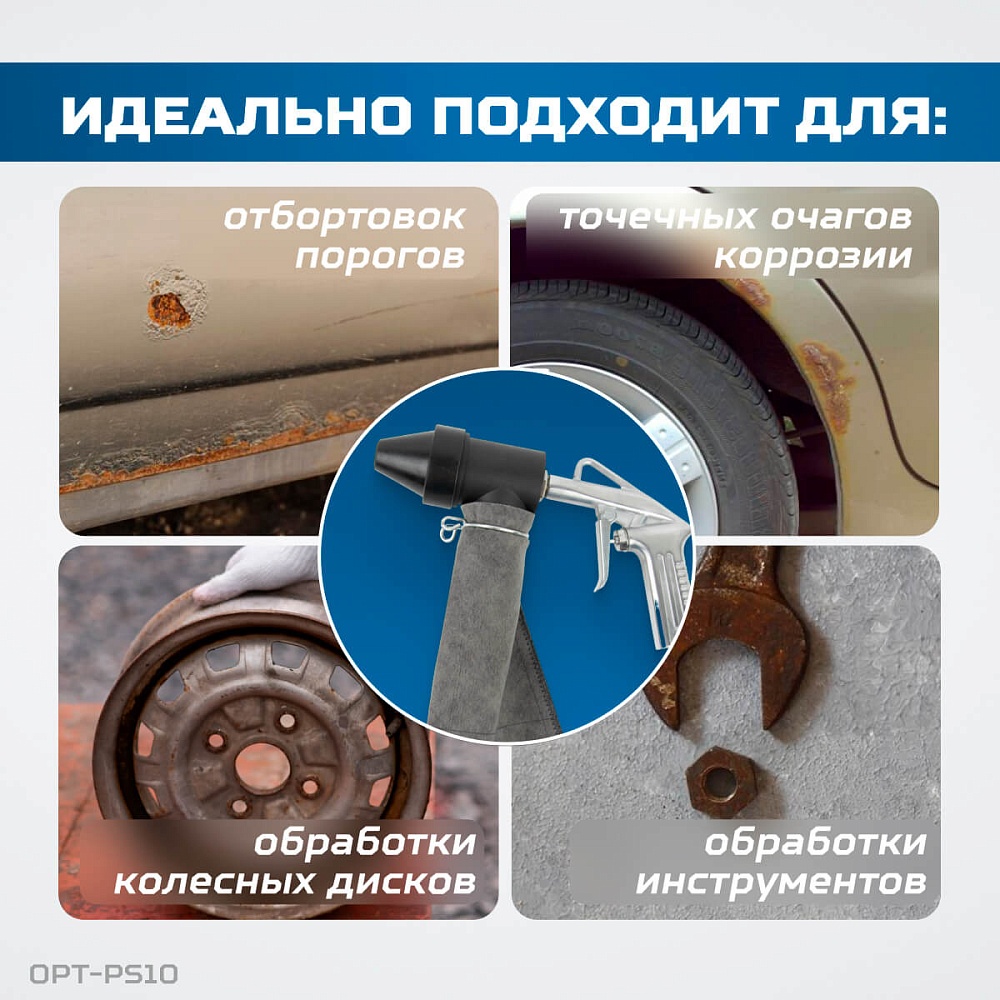 ИДЕАЛЬНО ПОДХОДИТ ДЛЯ:

отбортовок порогов

точечных очагов коррозии

обработки колесных дисков

обработки инструментов

OPT-PS10