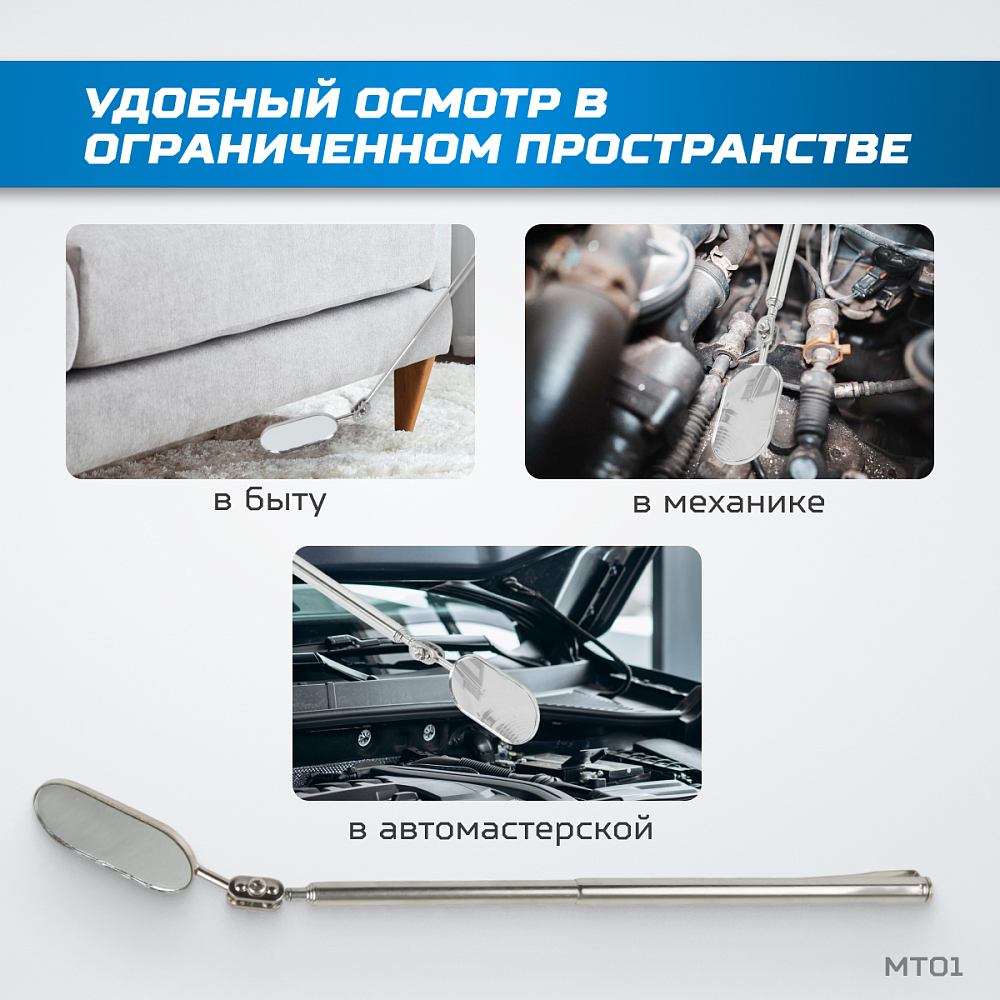 УДОБНЫЙ ОСМОТР В ОГРАНИЧЕННОМ ПРОСТРАНСТВЕ

в быту

в механике

в автомастерской

MT01